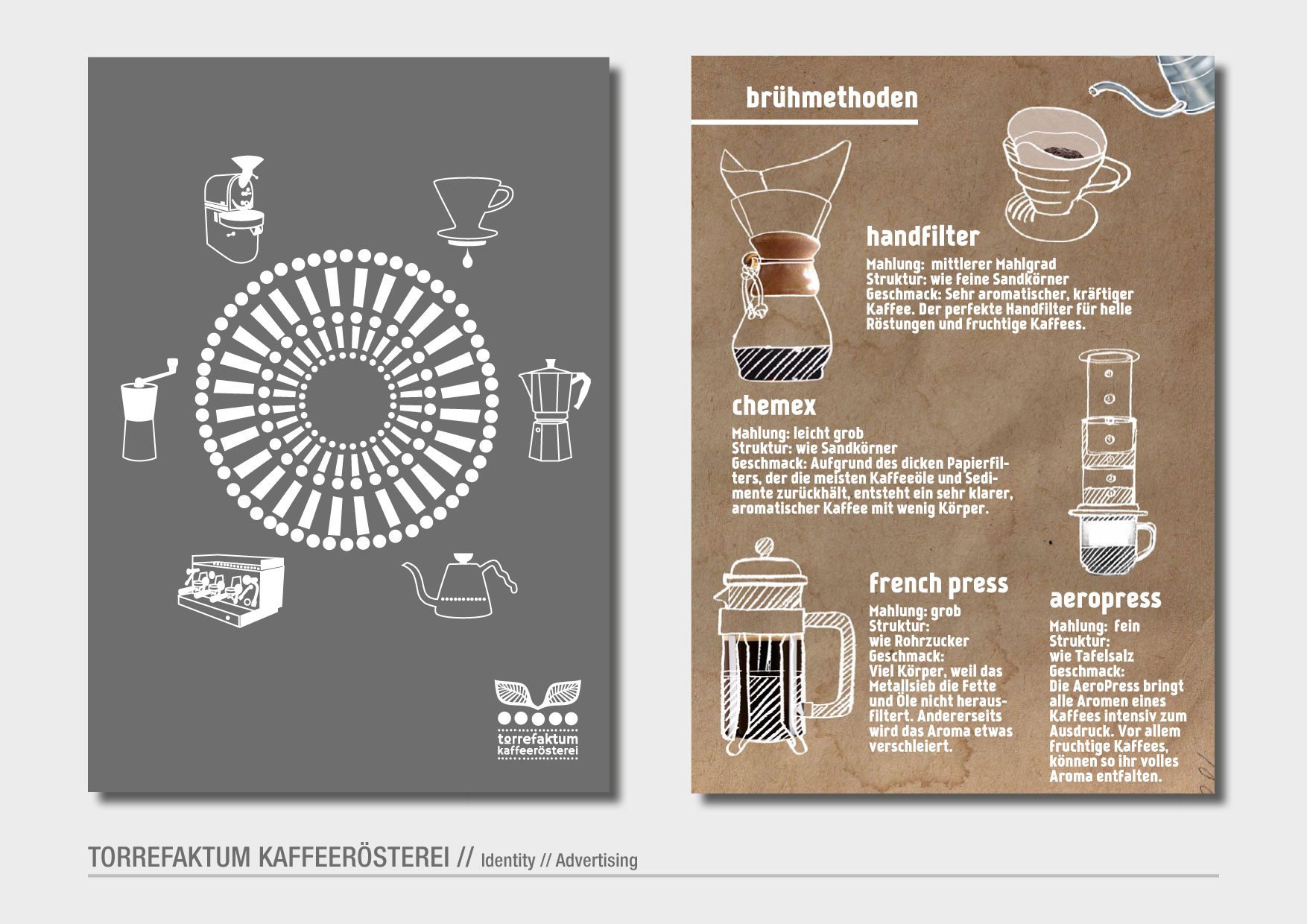 torrefaktum
kaffeerösterei

brühmethoden

handfilter

Mahlung: mittlerer Mahlgrad
Struktur: wie feine Sandkörner
Geschmack: Sehr aromatischer, kräftiger Kaffee. Der perfekte Handfilter für helle Röstungen und fruchtige Kaffees.

chemex

Mahlung: leicht grob
Struktur: wie Sandkörner
Geschmack: Aufgrund des dicken Papierfilters, der die meisten Kaffeeöle und Sedimente zurückhält, entsteht ein sehr klarer, aromatischer Kaffee mit wenig Körper.

french press

Mahlung: grob
Struktur:
wie Rohrzucker
Geschmack:
Viel Körper, weil das Metallsieb die Fette und Öle nicht herausfiltert. Andererseits wird das Aroma etwas verschleiert.

aeropress

Mahlung: fein
Struktur:
wie Tafelsalz
Geschmack:
Die AeroPress bringt alle Aromen eines Kaffees intensiv zum Ausdruck. Vor allem fruchtige Kaffees, können so ihr volles Aroma entfalten.

TORREFAKTUM KAFFEERÖSTEREI // Identity // Advertising